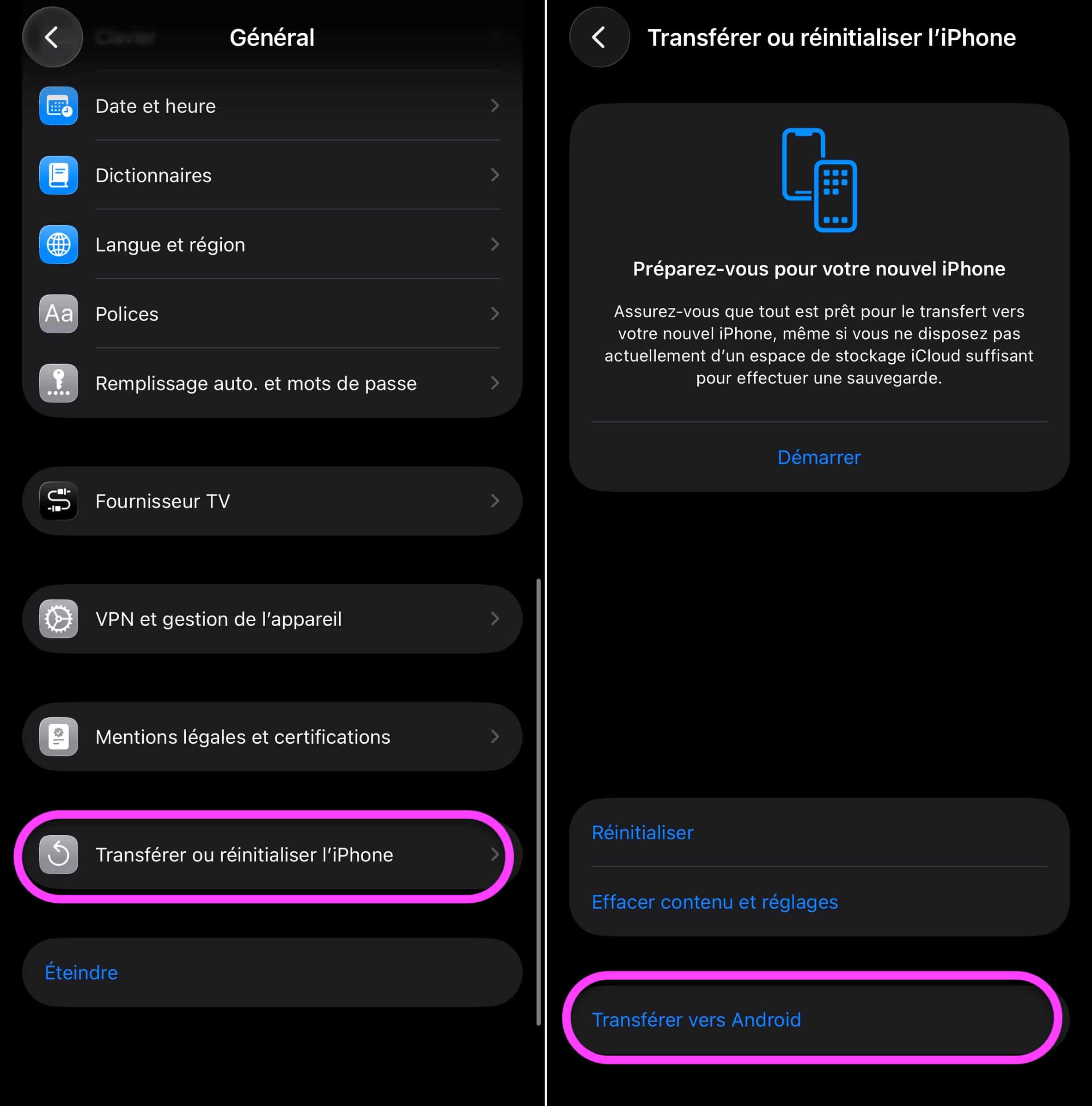 Général

Date et heure

Dictionnaires

Langue et région

Aa Polices

Remplissage auto. et mots de passe

Fournisseur TV

VPN et gestion de l'appareil

Mentions légales et certifications

Transférer ou réinitialiser l'iPhone

Éteindre

Transférer ou réinitialiser l'iPhone

Préparez-vous pour votre nouvel iPhone

Assurez-vous que tout est prêt pour le transfert vers votre nouvel iPhone, même si vous ne disposez pas actuellement d'un espace de stockage iCloud suffisant pour effectuer une sauvegarde.

Démarrer

Réinitialiser

Effacer contenu et réglages

Transférer vers Android